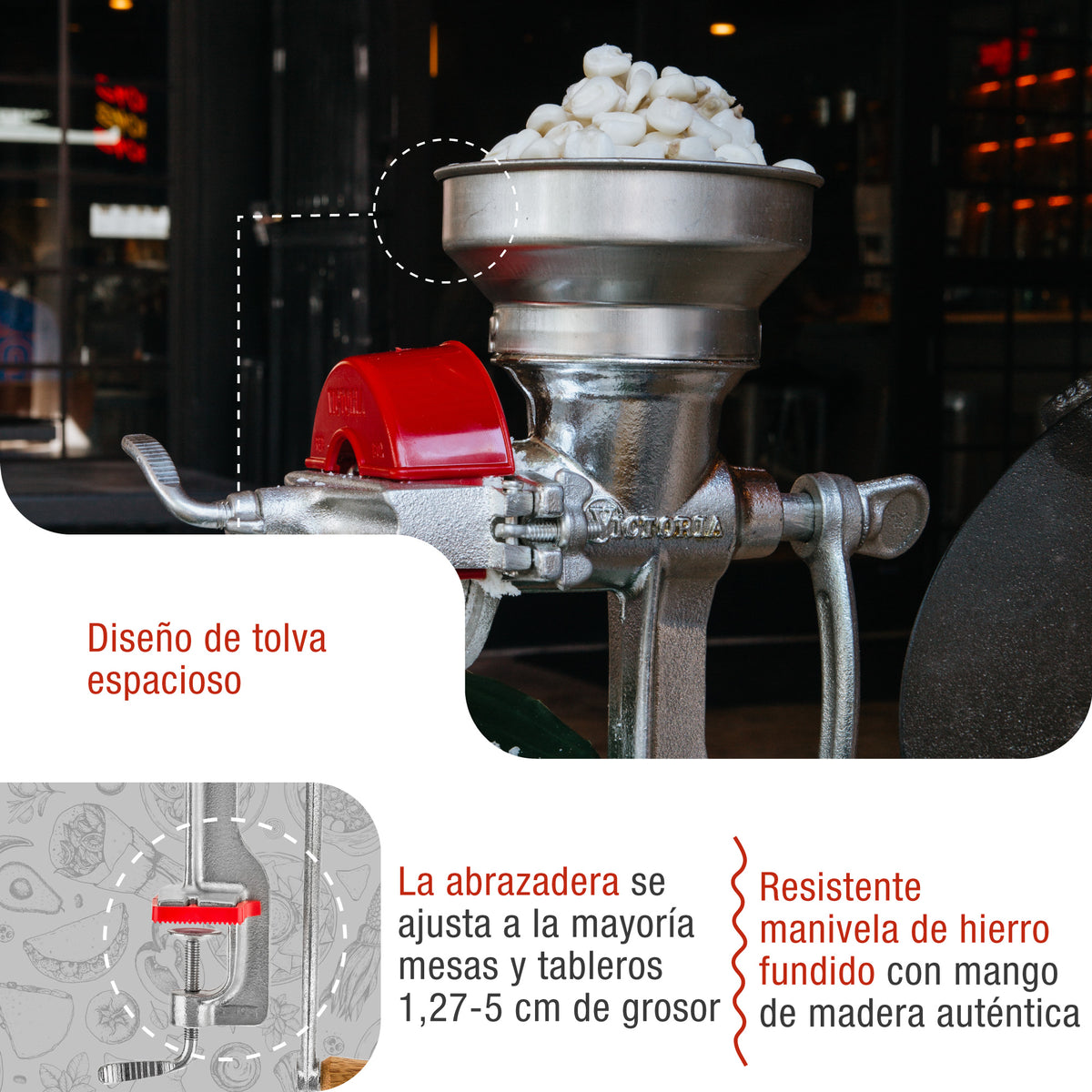 VICTORIA

Diseño de tolva espacioso

La abrazadera se ajusta a la mayoría mesas y tableros 1,27-5 cm de grosor

Resistente manivela de hierro fundido con mango de madera auténtica